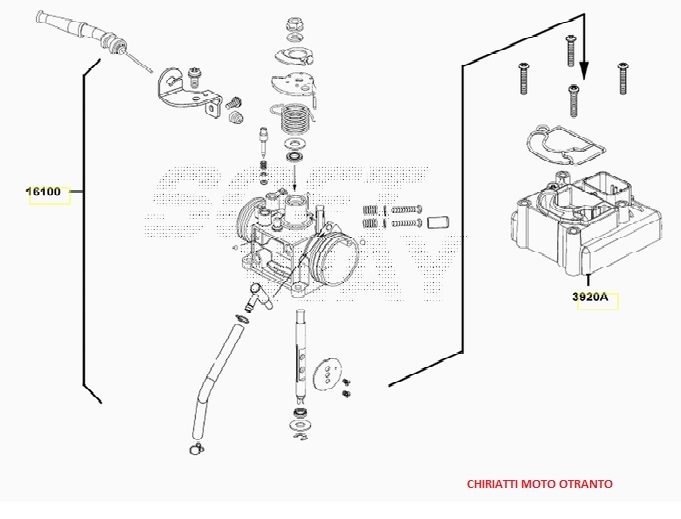 16100

3920A

CHIRIATTI MOTO OTRANTO