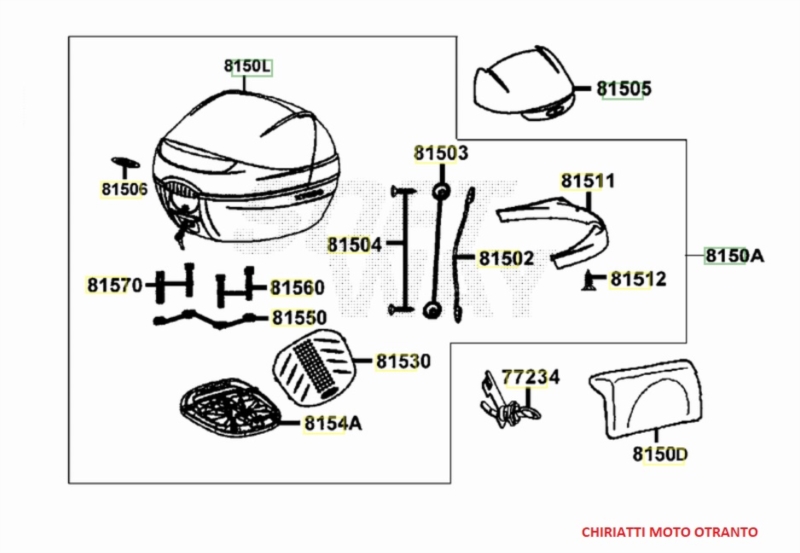 8150L

81505

81506

81503

81511

81504

81502

8150A

81512

81570

81560

81550

81530

77234

8154A

8150D

CHIRIATTI MOTO OTRANTO