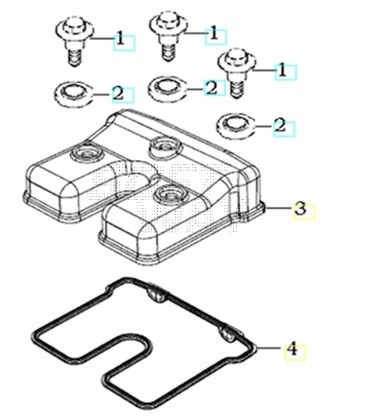 1
1
1
2
2
2
3
4