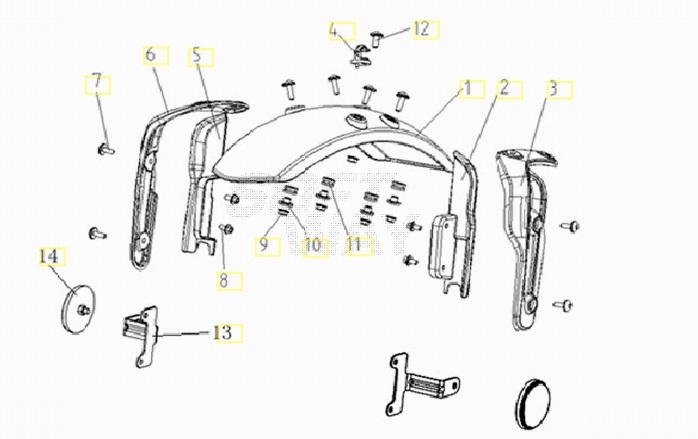 4
12
6
5
7
1
2
3
9
10
11
8
14
13