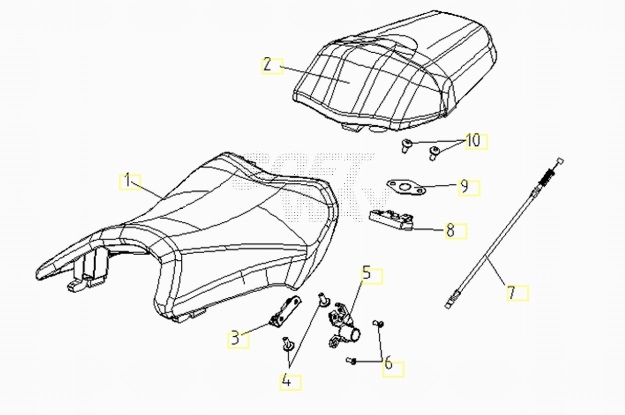 2
10
1
9
8
5
7
3
6
4