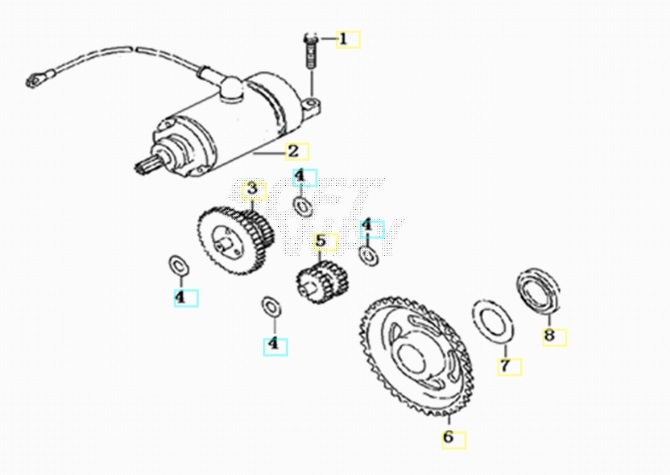 1
2
4
3
4
5
4
4
8
7
6