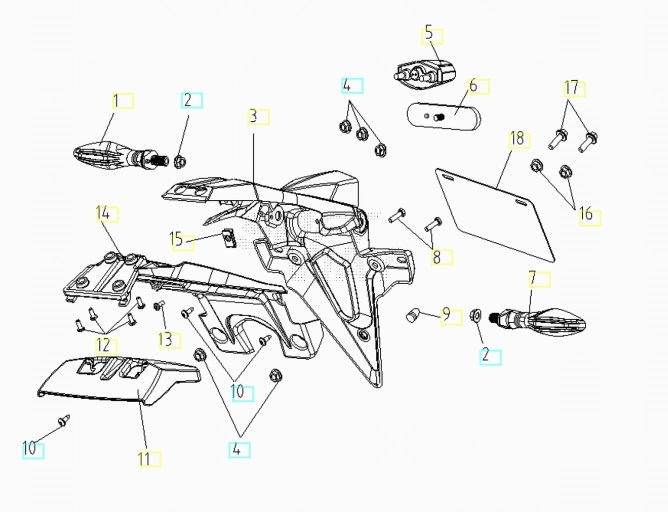 5
4
6
17
1
2
3
18
16
14
15
8
7
9
2
12
13
10
10
11
4