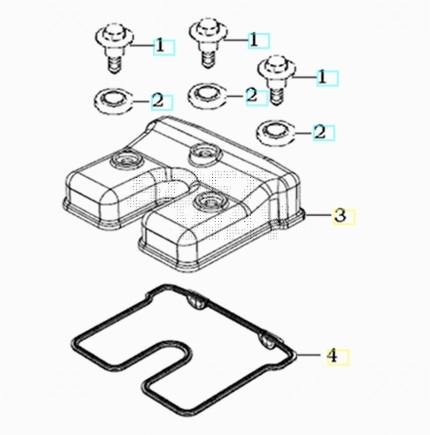 1
1
1
2
2
2
3
4