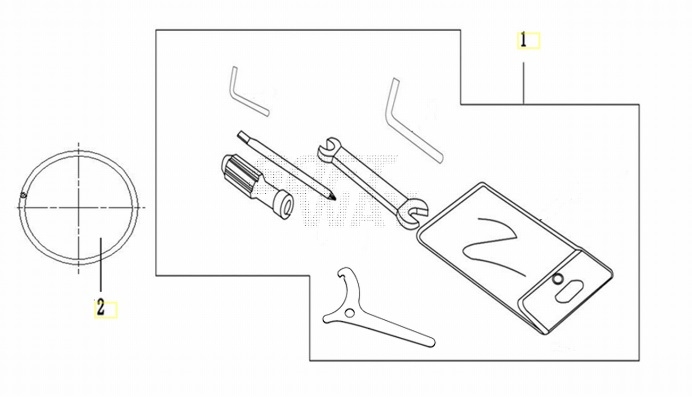 1

2