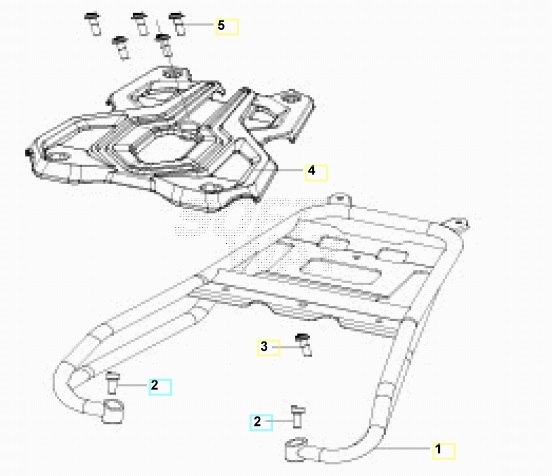 5
4
3
2
2
1