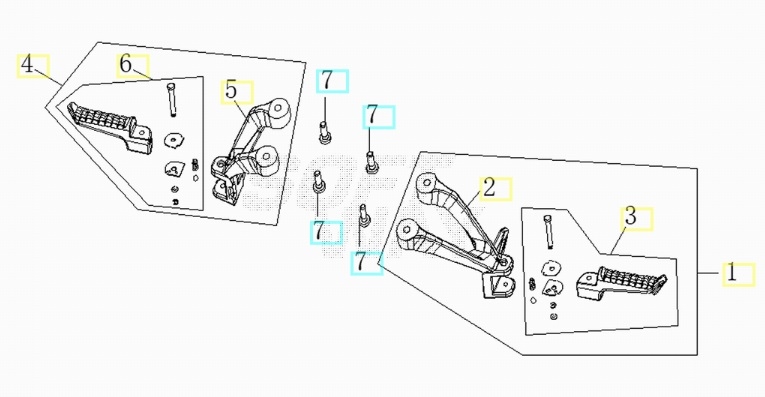 4
6
5
7
7
7
7
2
3
1