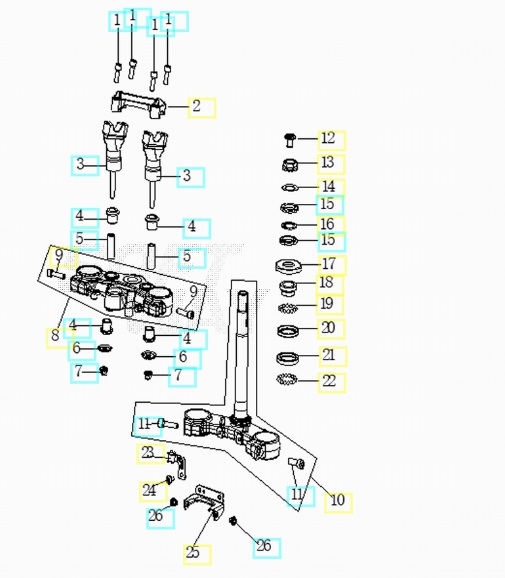 1 1 1 1
2
3
3
4
4
5
5
9
9
8
4
4
6
6
7
7
12
13
14
15
16
15
17
18
19
20
21
22
11
23
24
26
25
26
11
10