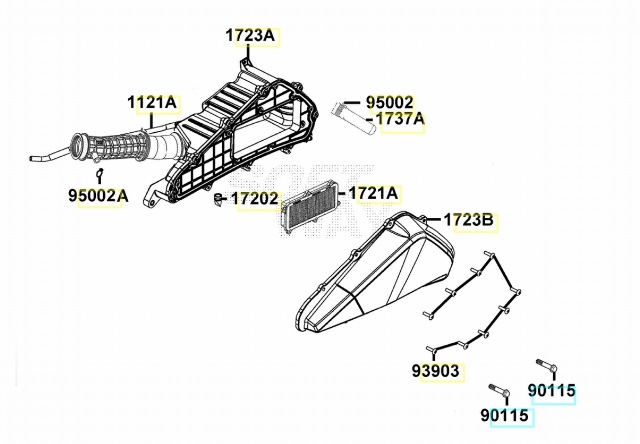 1723A
1121A
95002
1737A
95002A
17202
1721A
1723B
93903
90115
90115