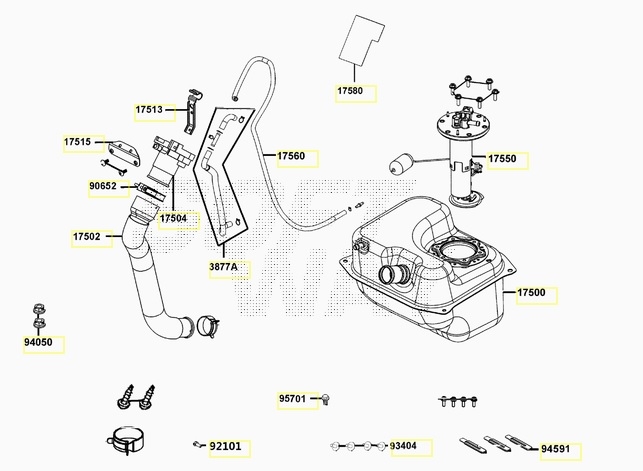 17580

17513

17515

17560

17550

90652

17504

17502

3877A

17500

94050

95701

92101

93404

94591