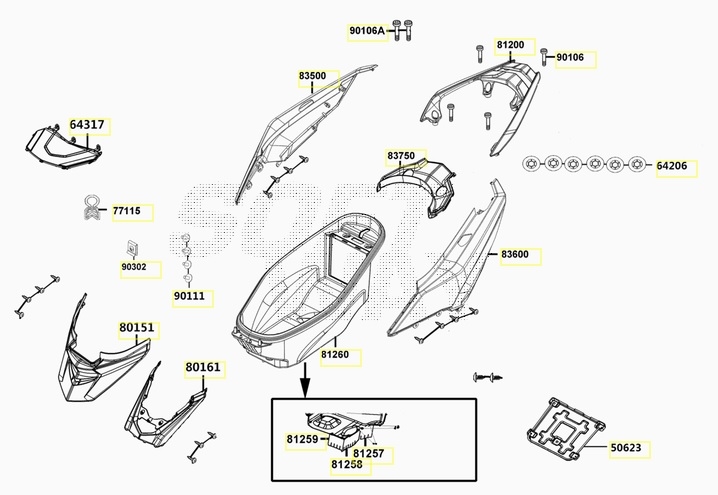 90106A
81200
90106
83500
64317
83750
64206
77115
90302
83600
90111
80151
81260
80161
81259
81257
81258
50623