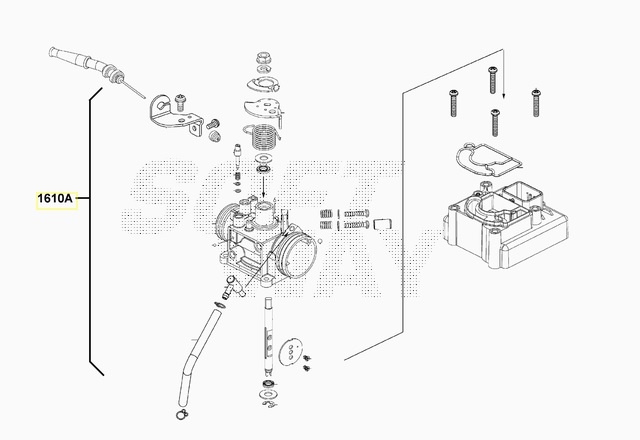 1610A