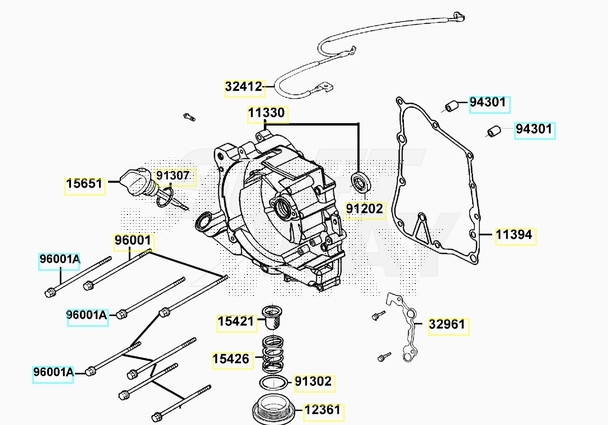 32412
11330
94301
94301
15651
91307
91202
11394
96001
96001A
96001A
15421
32961
15426
96001A
91302
12361