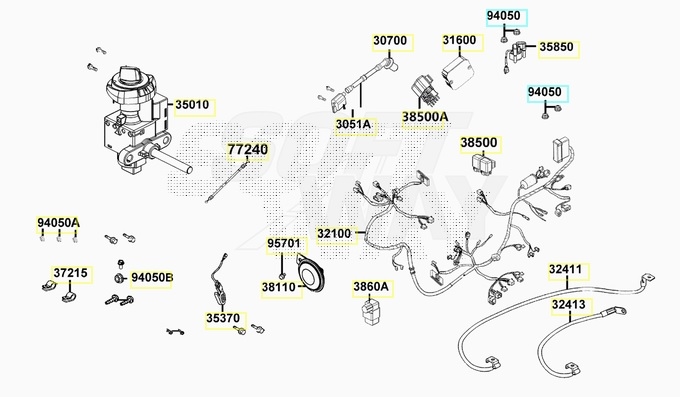 94050
30700
31600
35850
94050
35010
3051A
38500A
77240
38500
94050A
32100
95701
37215
94050B
38110
3860A
32411
32413
35370