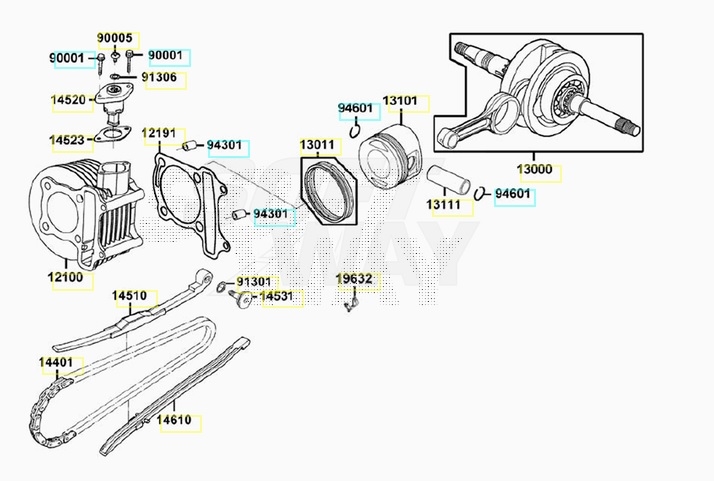 90005
90001
90001
91306
14520
14523
12191
94301
94301
12100
94601
13101
13011
13000
13111
94601
91301
14531
19632
14510
14401
14610