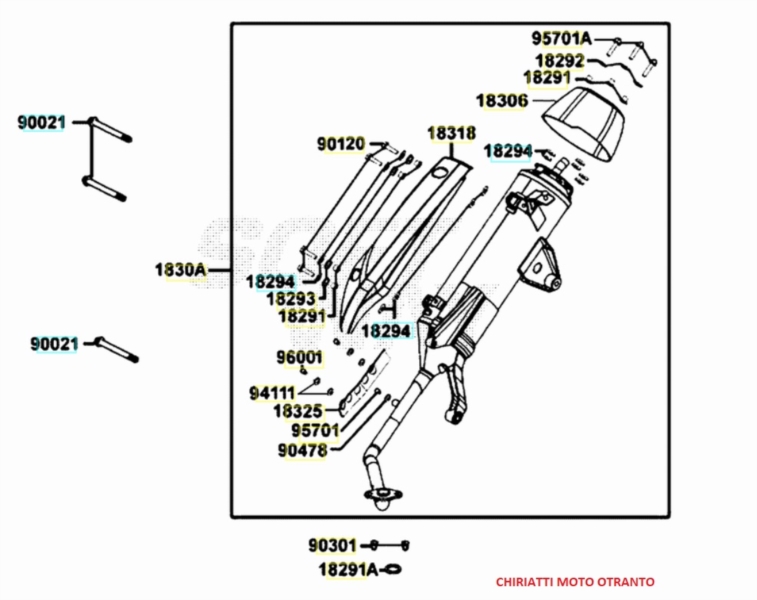 95701A
18292
18291
18306
90021
90120
18318
18294
1830A
18294
18293
18291
18294
90021
96001
94111
18325
95701
90478
90301
18291A
CHIRIATTI MOTO OTRANTO