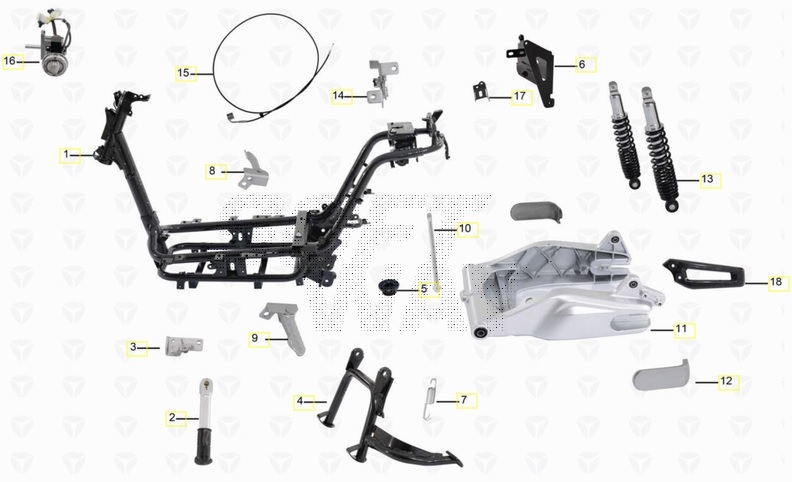 16
15
14
17
6
1
8
13
10
5
18
11
9
3
12
4
7
2