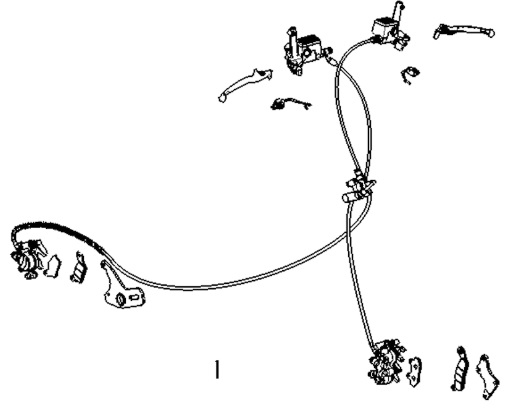 1