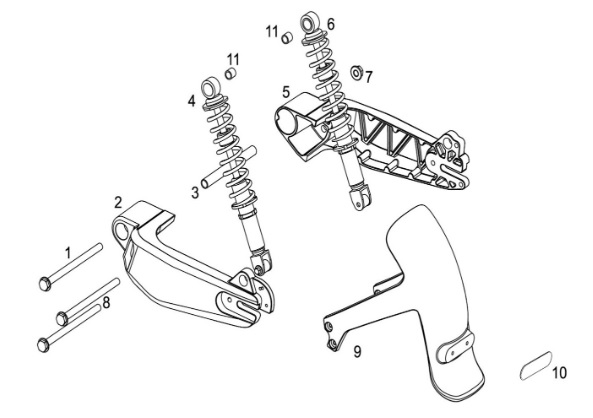 11
6
11
7
4
5
3
2
1
8
9
10