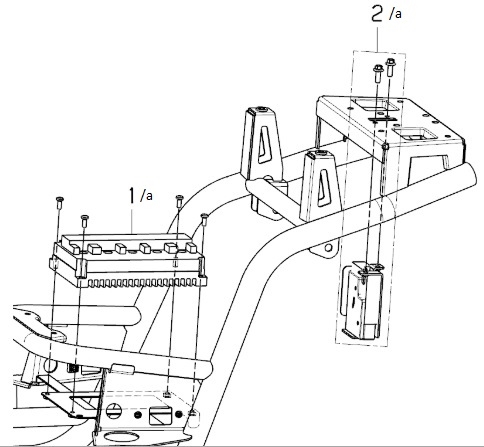 2 /a

1 /a