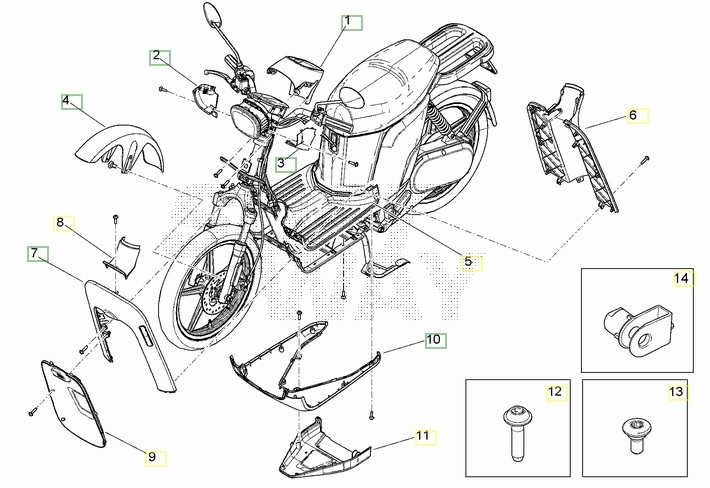 1
2
4
3
6
8
7
5
14
10
12
13
11
9