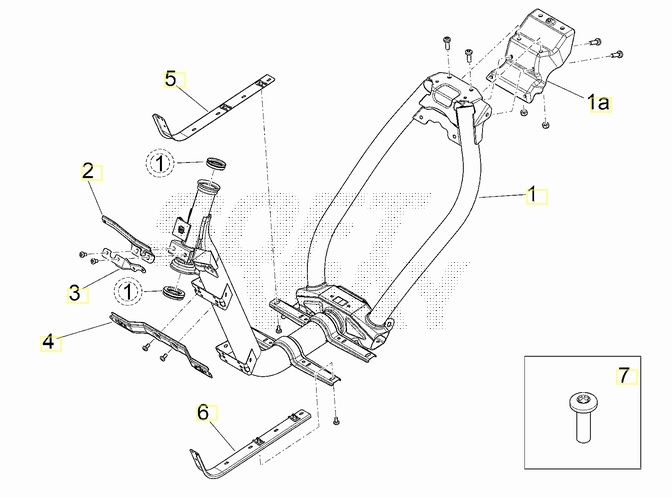 5
1a
2
1
1
3
1
4
7
6