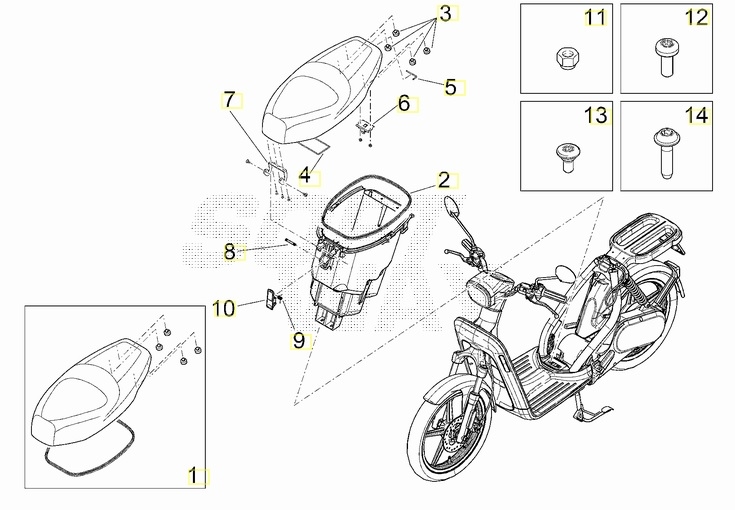 3
11
12
5
7
6
13
14
4
2
8
10
9
1