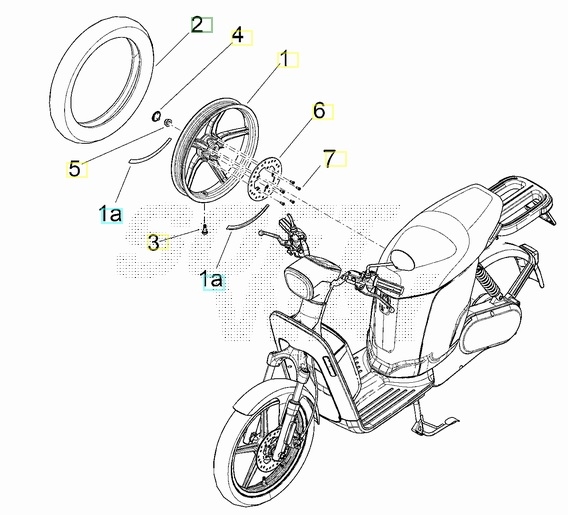 2
4
1
6
7
5
1a
3
1a