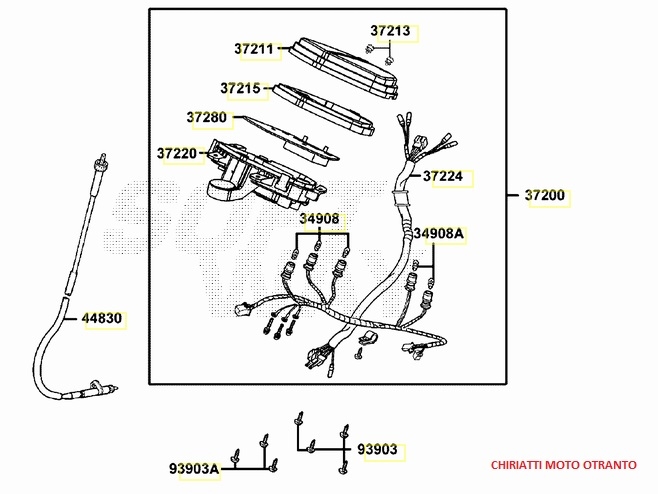 37213
37211
37215
37280
37220
37224
37200
34908
34908A
44830
93903
93903A
CHIRIATTI MOTO OTRANTO